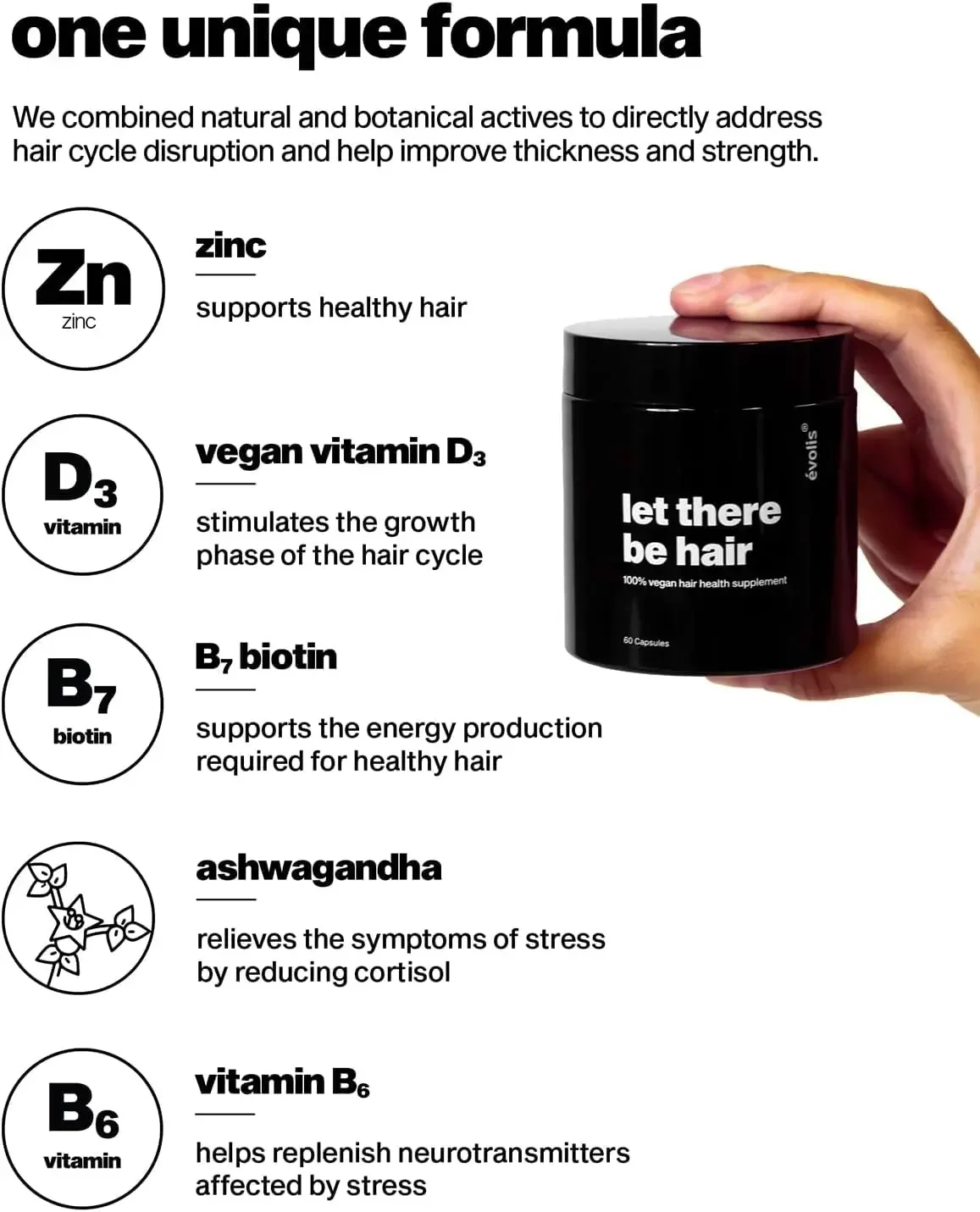 one unique formula

We combined natural and botanical actives to directly address hair cycle disruption and help improve thickness and strength.

Zn
zinc

zinc

supports healthy hair

$D_3$
vitamin

vegan vitamin $D_3$

stimulates the growth phase of the hair cycle

$B_7$
biotin

$B_7$ biotin

supports the energy production required for healthy hair

ashwagandha

relieves the symptoms of stress by reducing cortisol

$B_6$
vitamin

vitamin $B_6$

helps replenish neurotransmitters affected by stress

évolis®

let there be hair

100% vegan hair health supplement

60 Capsules