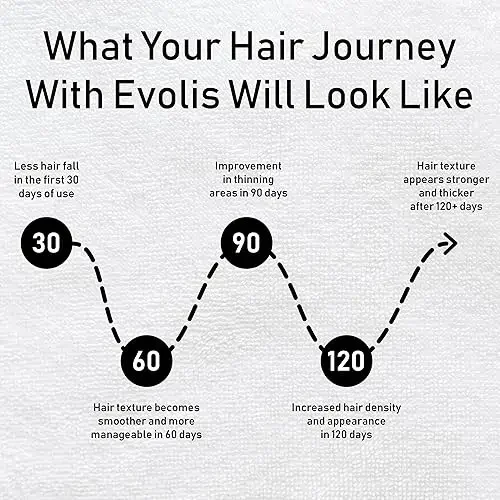 What Your Hair Journey With Evolis Will Look Like

Less hair fall in the first 30 days of use

30

60

Hair texture becomes smoother and more manageable in 60 days

Improvement in thinning areas in 90 days

90

120

Increased hair density and appearance in 120 days

Hair texture appears stronger and thicker after 120+ days