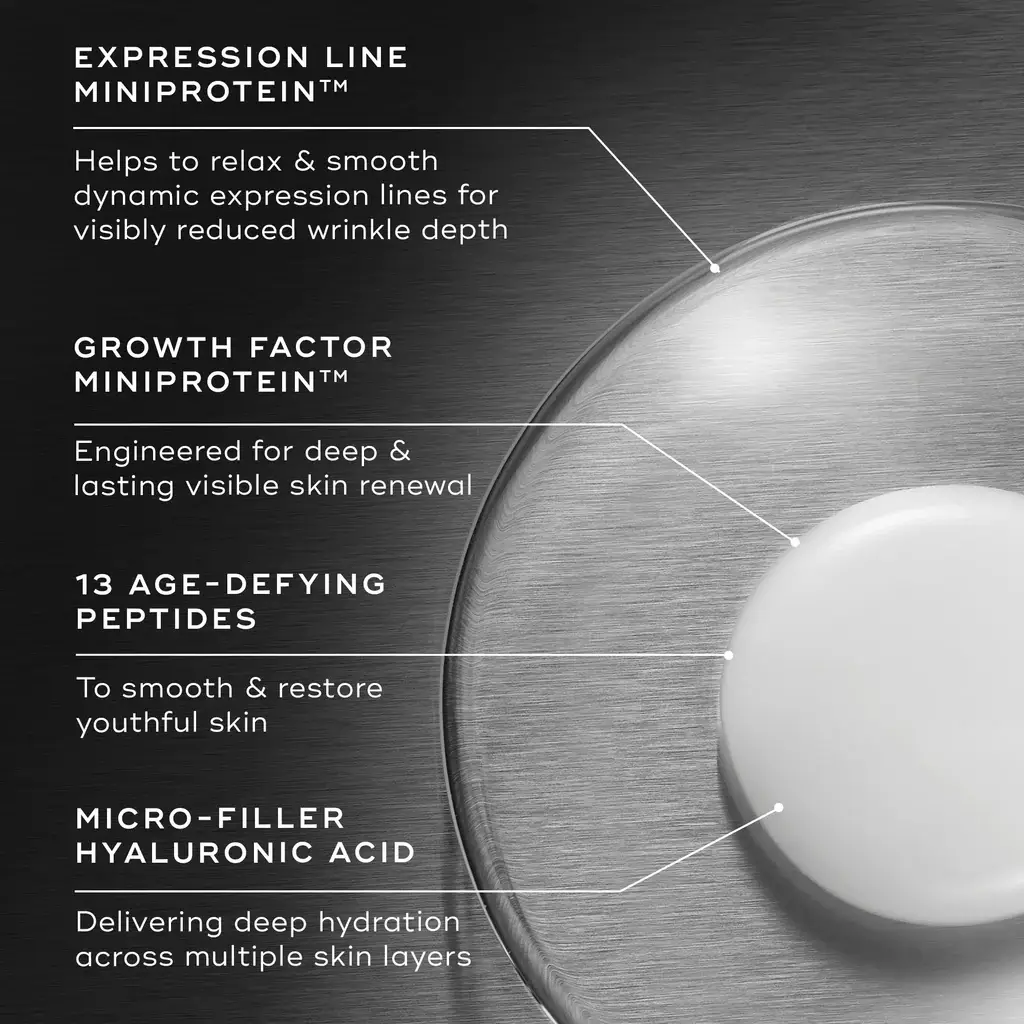 EXPRESSION LINE MINIPROTEIN™

Helps to relax & smooth dynamic expression lines for visibly reduced wrinkle depth

GROWTH FACTOR MINIPROTEIN™

Engineered for deep & lasting visible skin renewal

13 AGE-DEFYING PEPTIDES

To smooth & restore youthful skin

MICRO-FILLER HYALURONIC ACID

Delivering deep hydration across multiple skin layers